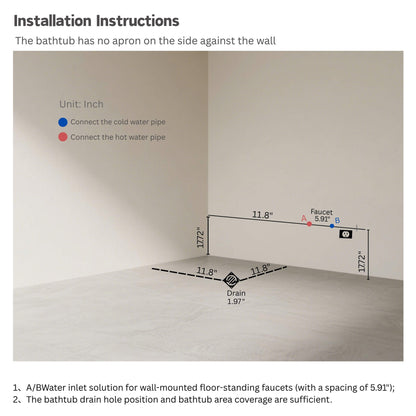 Installation Instructions

The bathtub has no apron on the side against the wall

Unit: Inch

Connect the cold water pipe

Connect the hot water pipe

11.8"

Faucet
5.91"

A

B

17.72"

17.72"

11.8"

11.8"

Drain
1.97"

1、A/BWater inlet solution for wall-mounted floor-standing faucets (with a spacing of 5.91");
2、The bathtub drain hole position and bathtub area coverage are sufficient.