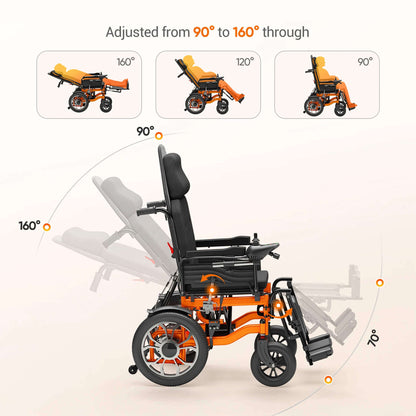 Adjusted from 90° to 160° through

160°

120°

90°

90°

160°

70°